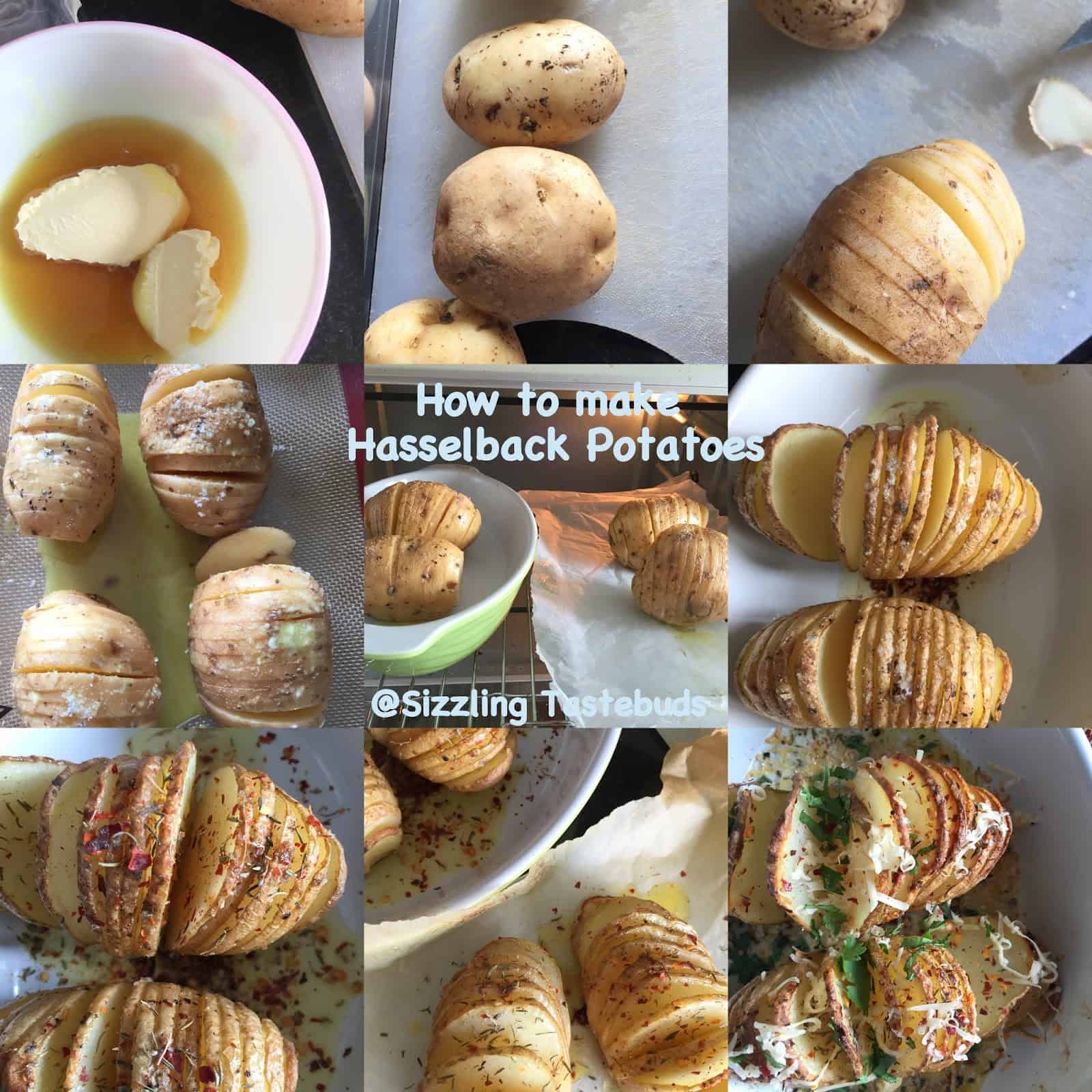 How to make
Hasselback Potatoes

@Sizzling Tastebuds