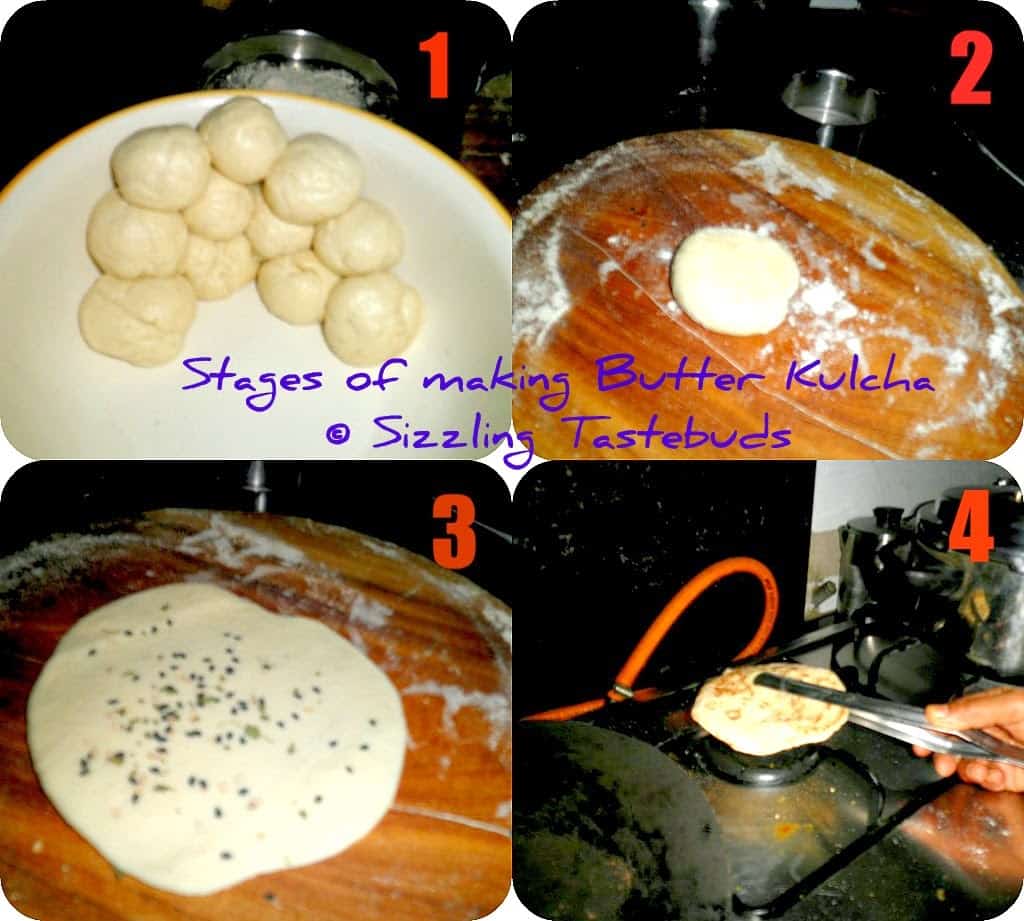 1

2

Stages of making Butter Kulcha
© Sizzling Tastebuds

3

4